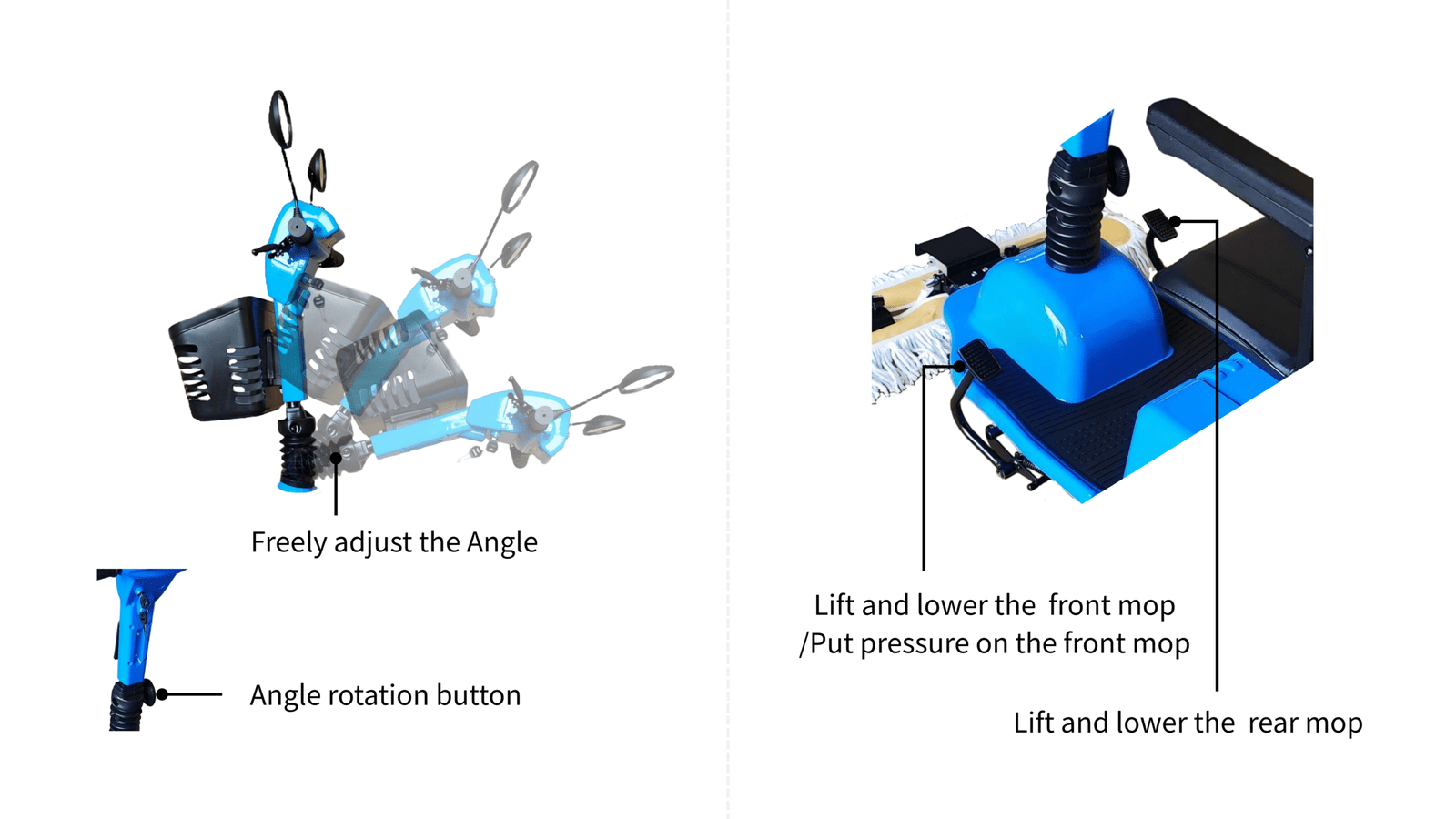 Freely adjust the Angle

Angle rotation button

Lift and lower the front mop
/Put pressure on the front mop

Lift and lower the rear mop