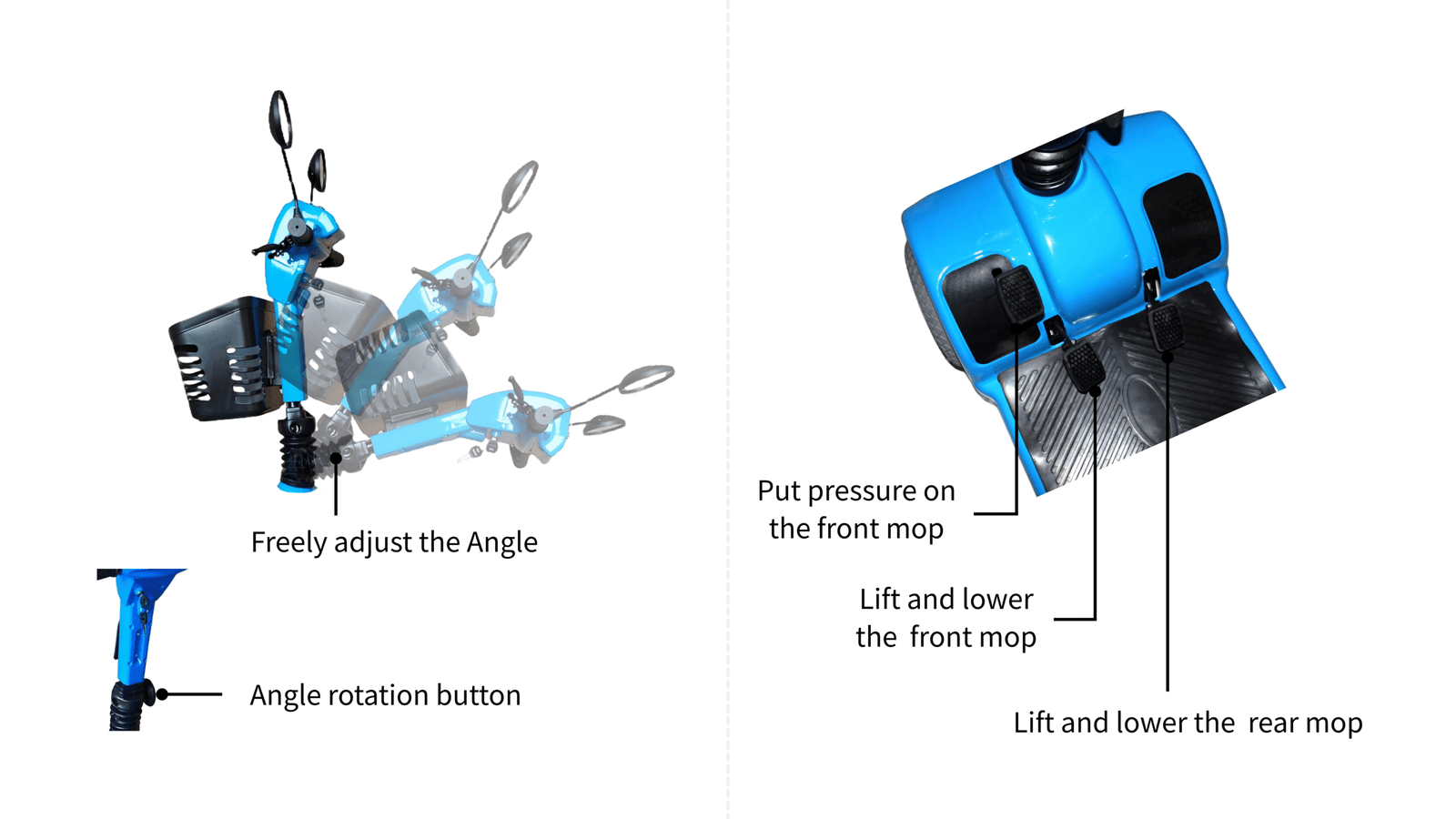 Freely adjust the Angle

Angle rotation button

Put pressure on the front mop

Lift and lower the front mop

Lift and lower the rear mop